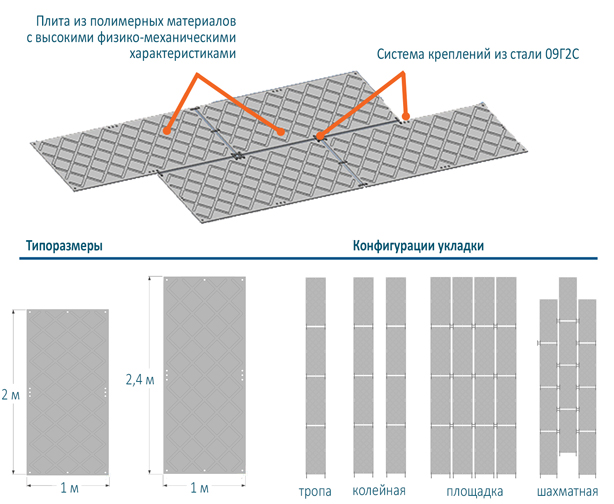 Плита из полимерных материалов с высокими физико-механическими характеристиками

Система креплений из стали 09Г2С

Типоразмеры

Конфигурации укладки

2 м

1 м

2,4 м

1 м

тропа

колейная

площадка

шахматная