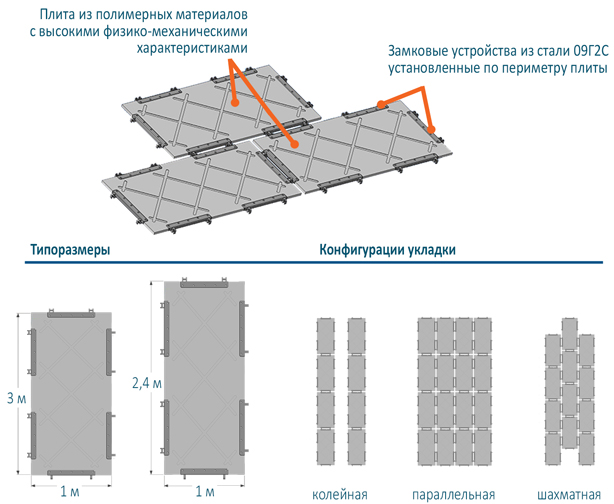 Плита из полимерных материалов с высокими физико-механическими характеристиками

Замковые устройства из стали 09Г2С установленные по периметру плиты

Типоразмеры

Конфигурации укладки

3 м

1 м

2,4 м

1 м

колейная

параллельная

шахматная