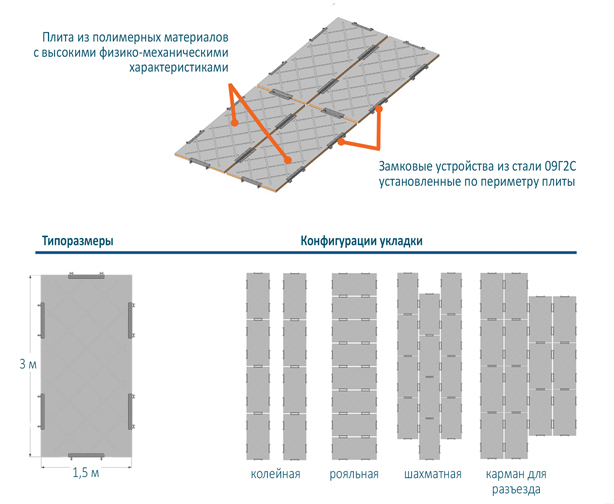 Плита из полимерных материалов с высокими физико-механическими характеристиками

Замковые устройства из стали 09Г2С установленные по периметру плиты

Типоразмеры

Конфигурации укладки

3 м

1,5 м

колейная

рояльная

шахматная

карман для разъезда